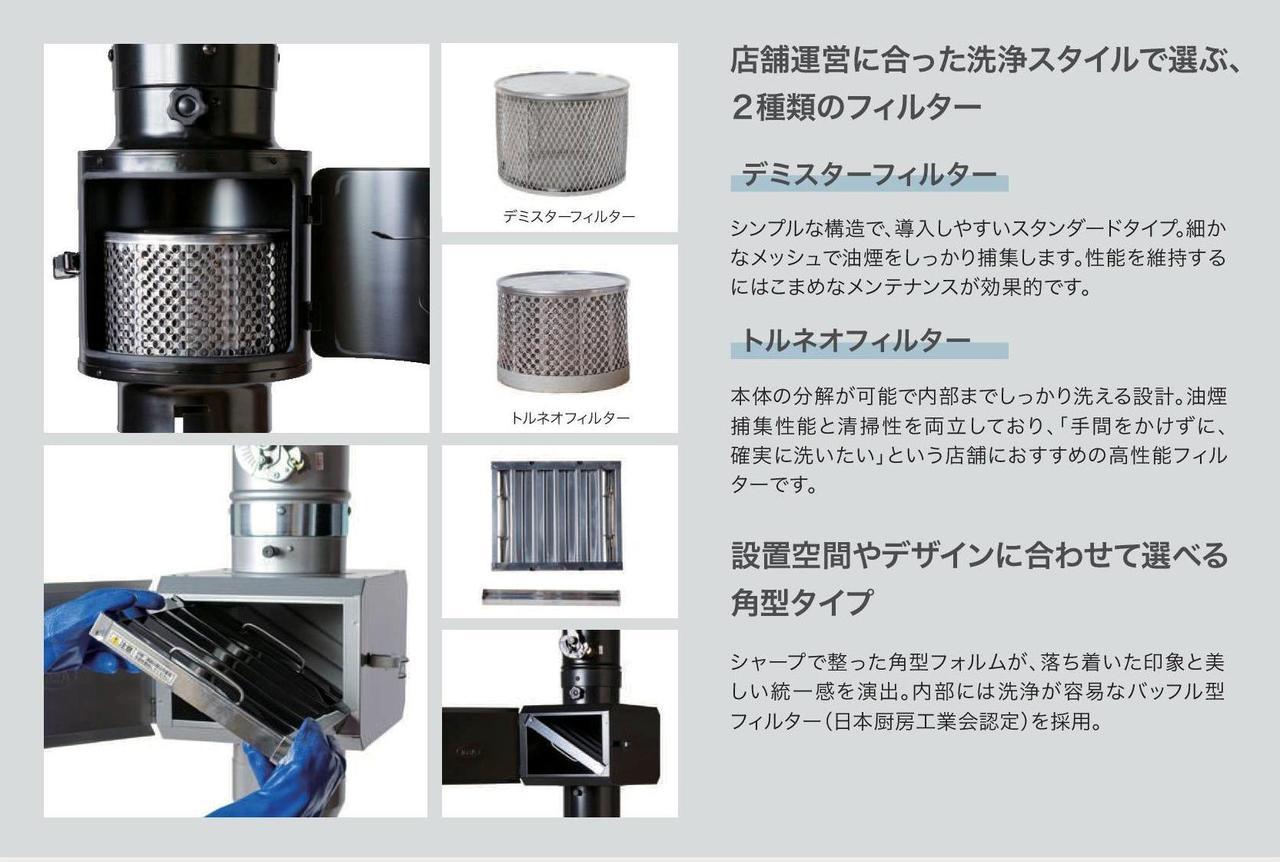 デミスターフィルター

トルネオフィルター

店舗運営に合った洗浄スタイルで選ぶ、2種類のフィルター

デミスターフィルター

シンプルな構造で、導入しやすいスタンダードタイプ。細かなメッシュで油煙をしっかり捕集します。性能を維持するにはこまめなメンテナンスが効果的です。

トルネオフィルター

本体の分解が可能で内部までしっかり洗える設計。油煙捕集性能と清掃性を両立しており、「手間をかけずに、確実に洗いたい」という店舗におすすめの高性能フィルターです。

設置空間やデザインに合わせて選べる角型タイプ

シャープで整った角型フォルムが、落ち着いた印象と美しい統一感を演出。内部には洗浄が容易なバッフル型フィルター(日本厨房工業会認定)を採用。